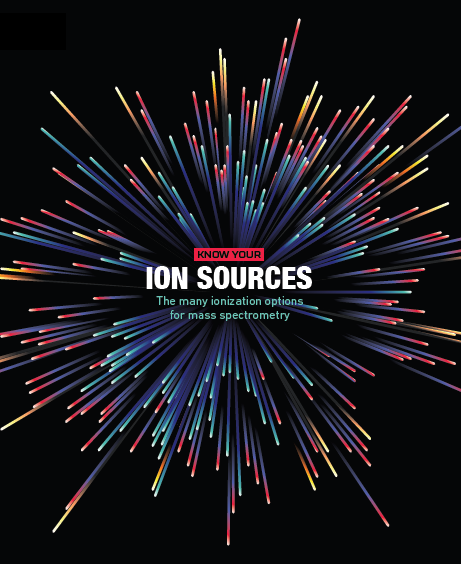 KNOW YOUR
ION SOURCES
The many ionization options for mass spectrometry